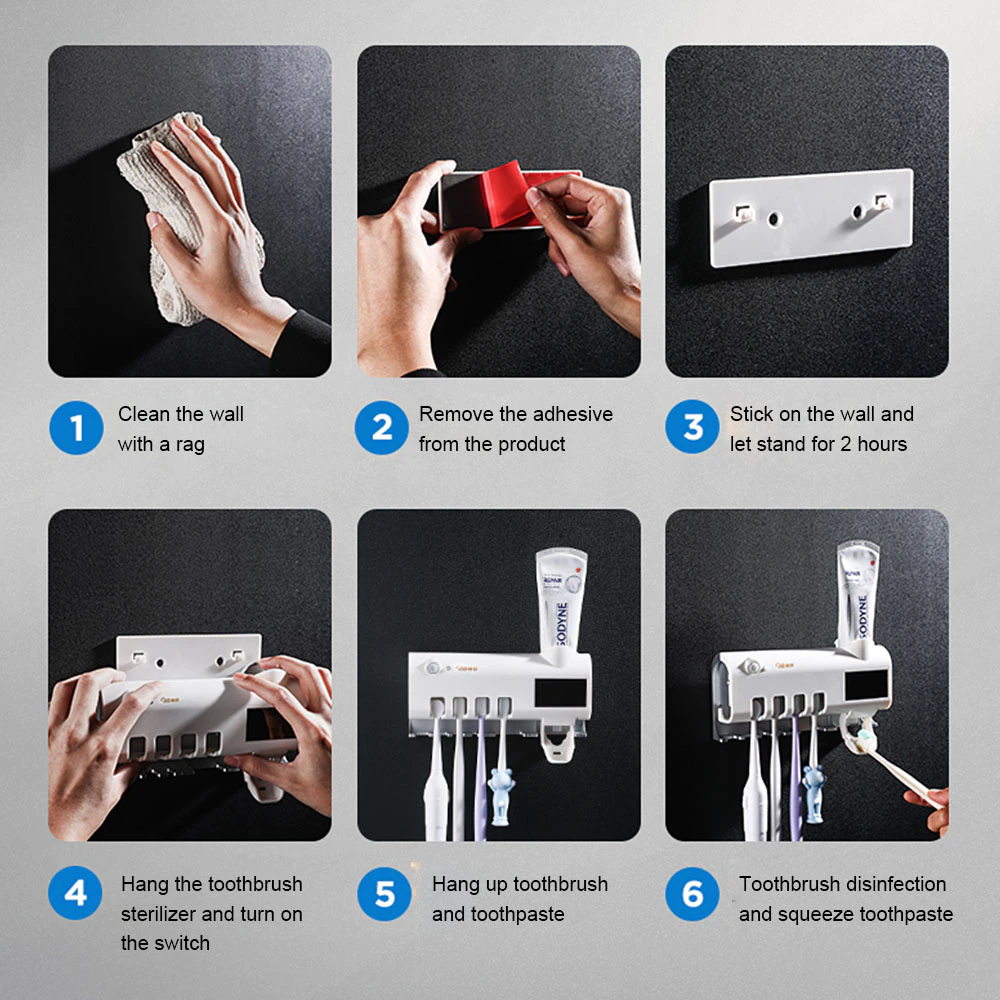 1 Clean the wall with a rag

2 Remove the adhesive from the product

3 Stick on the wall and let stand for 2 hours

SODYNE

SODYNE

4 Hang the toothbrush sterilizer and turn on the switch

5 Hang up toothbrush and toothpaste

6 Toothbrush disinfection and squeeze toothpaste