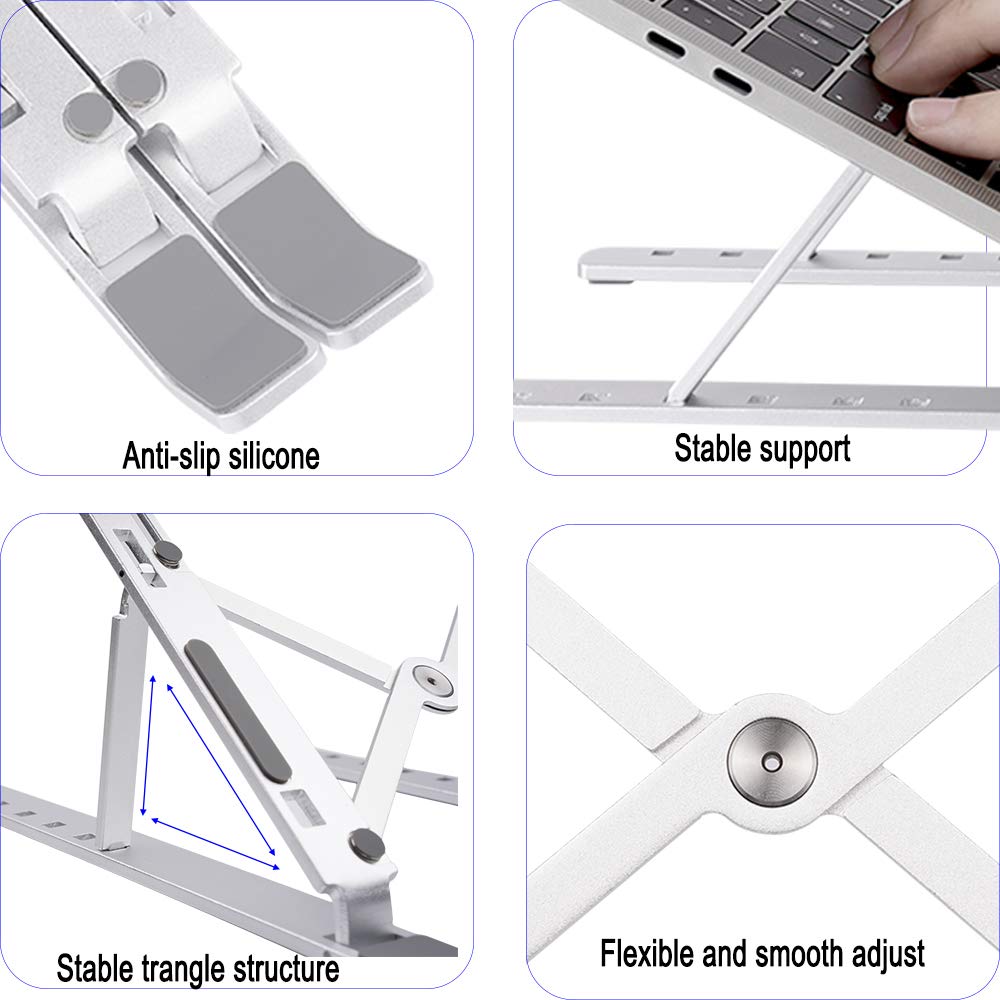 Anti-slip silicone

Stable support

Stable trangle structure

Flexible and smooth adjust