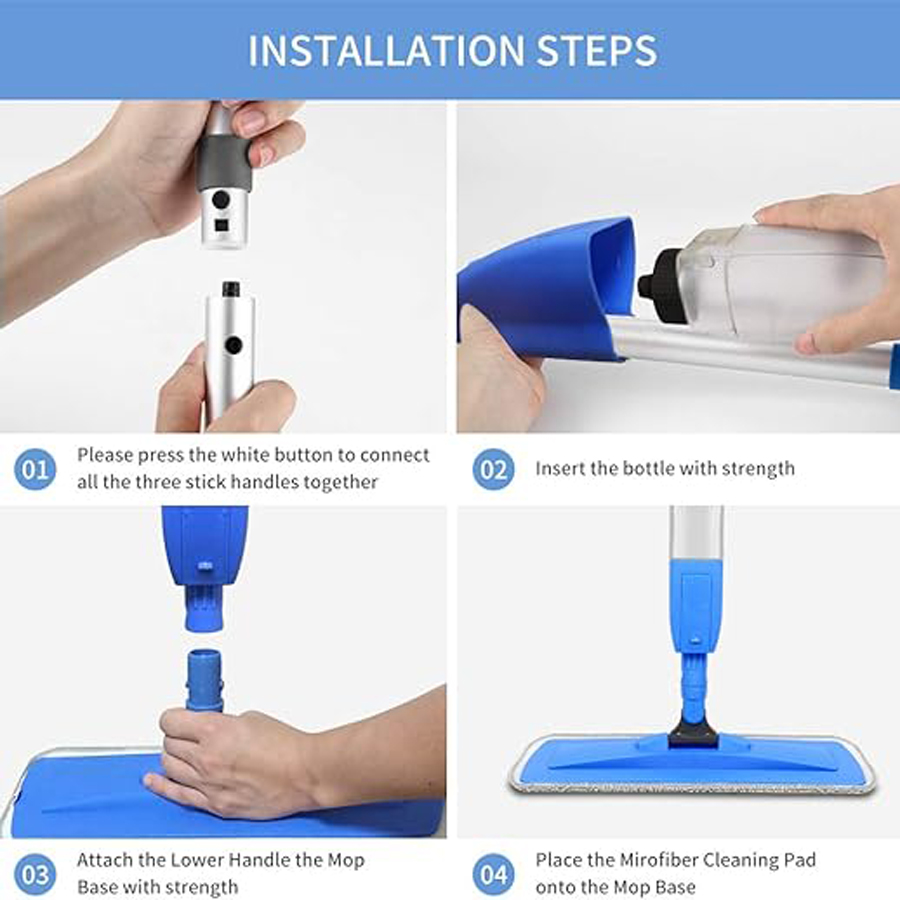 INSTALLATION STEPS

01 Please press the white button to connect all the three stick handles together

02 Insert the bottle with strength

03 Attach the Lower Handle the Mop Base with strength

04 Place the Mirofiber Cleaning Pad onto the Mop Base