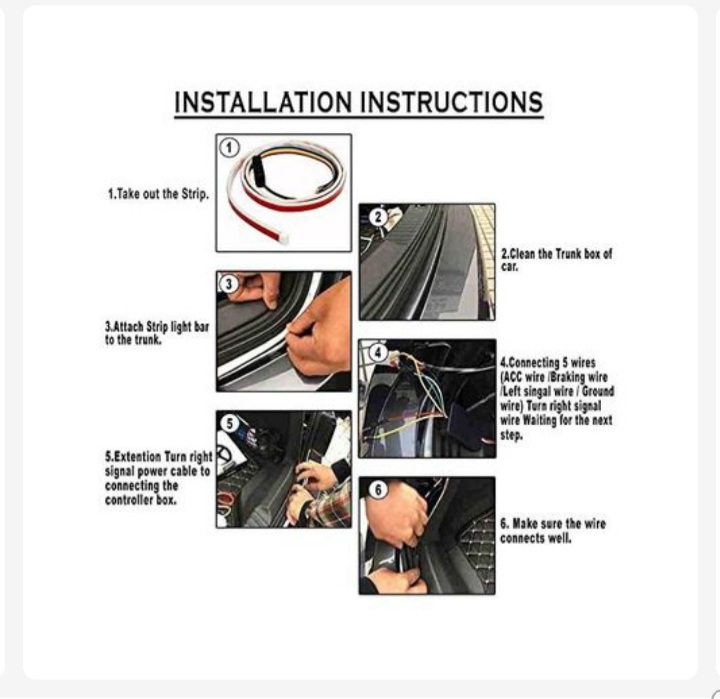 INSTALLATION INSTRUCTIONS

1

1.Take out the Strip.

2

2.Clean the Trunk box of car.

3

3.Attach Strip light bar to the trunk.

4

4.Connecting 5 wires (ACC wire /Braking wire /Left singal wire / Ground wire) Turn right signal wire Waiting for the next step.

5

5.Extention Turn right signal power cable to connecting the controller box.

6

6. Make sure the wire connects well.